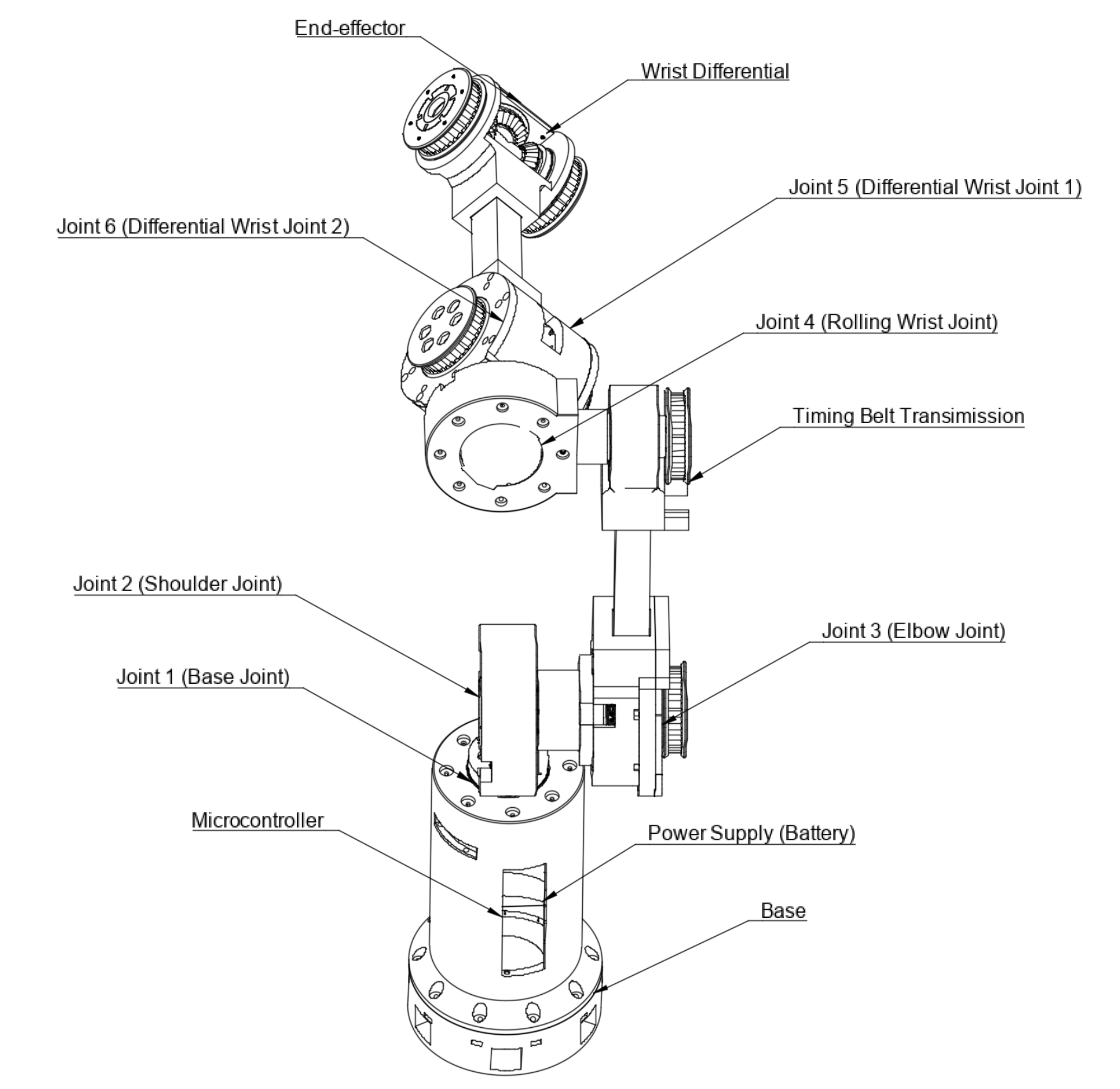 End-effector

Wrist Differential

Joint 5 (Differential Wrist Joint 1)

Joint 6 (Differential Wrist Joint 2)

Joint 4 (Rolling Wrist Joint)

Timing Belt Transimission

Joint 2 (Shoulder Joint)

Joint 3 (Elbow Joint)

Joint 1 (Base Joint)

Microcontroller

Power Supply (Battery)

Base